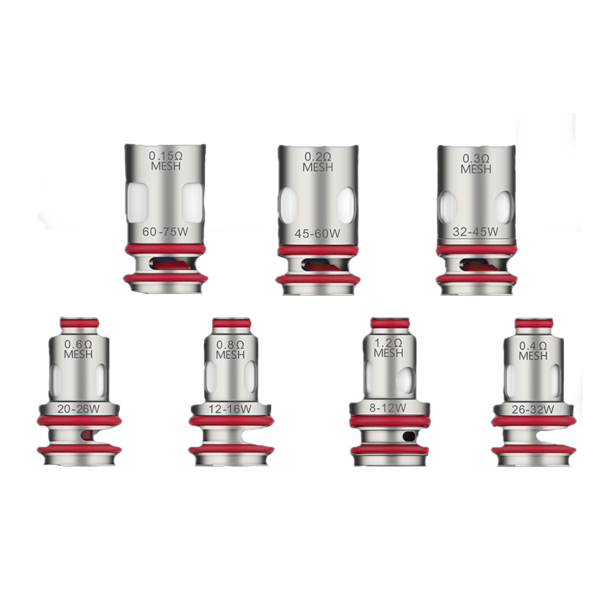 0.15Ω MESH
60-75W

0.2Ω MESH
45-60W

0.3Ω MESH
32-45W

0.6Ω MESH
20-26W

0.8Ω MESH
12-16W

1.2Ω MESH
8-12W

0.4Ω MESH
26-32W